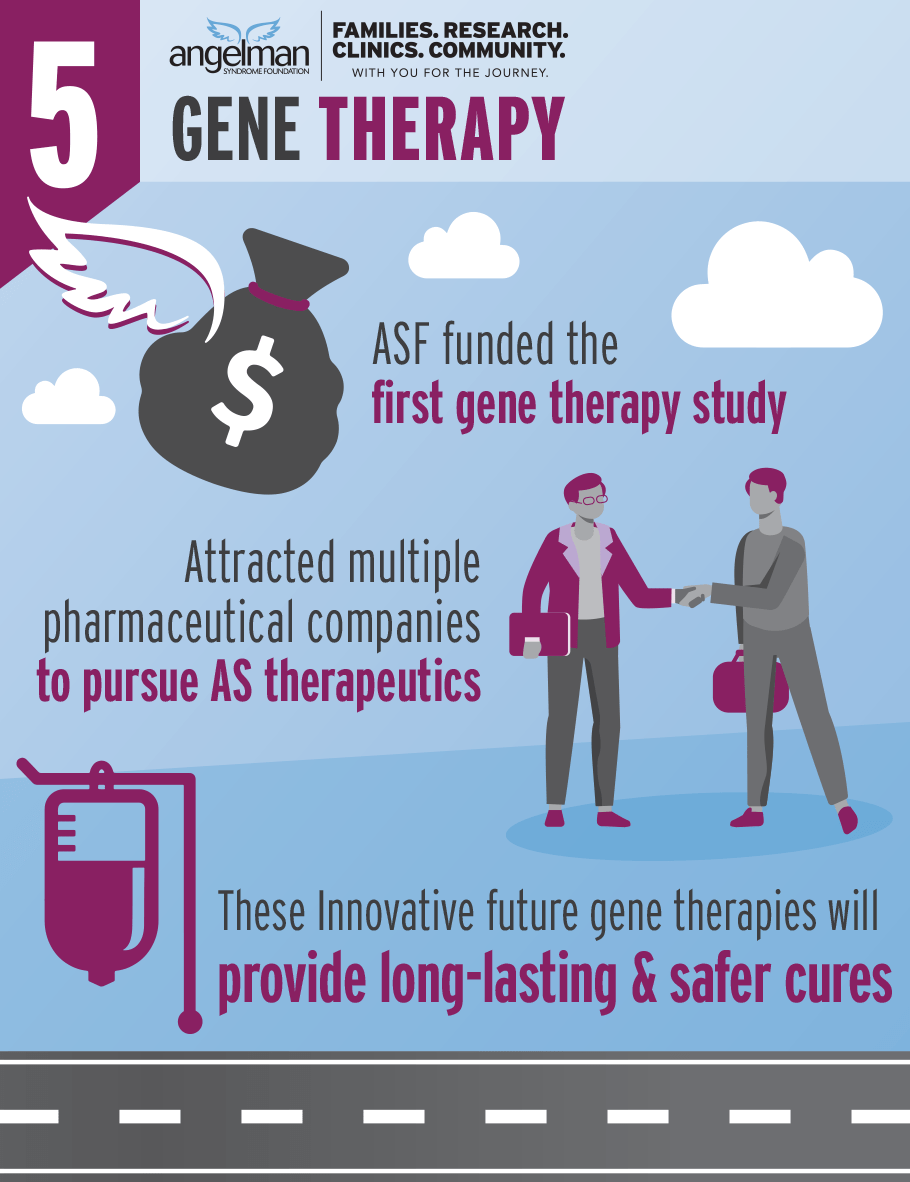 5

angelman SYNDROME FOUNDATION

FAMILIES. RESEARCH. CLINICS. COMMUNITY.
WITH YOU FOR THE JOURNEY.

GENE THERAPY

$

ASF funded the first gene therapy study

Attracted multiple pharmaceutical companies to pursue AS therapeutics

These Innovative future gene therapies will provide long-lasting & safer cures